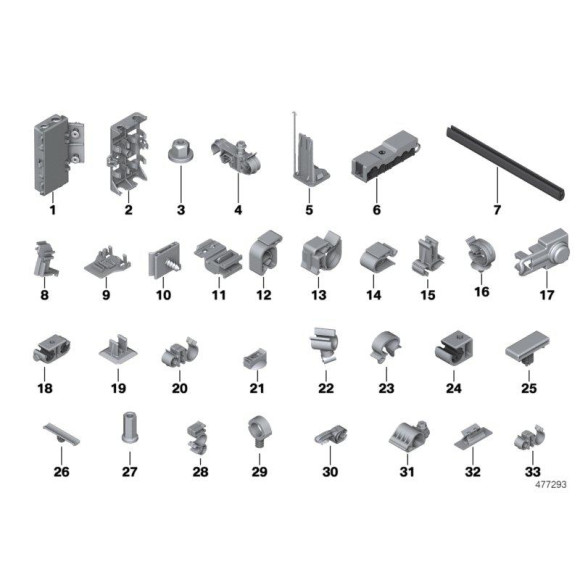 1 2 3 4 5 6 7

8 9 10 11 12 13 14 15 16 17

18 19 20 21 22 23 24 25

26 27 28 29 30 31 32 33

477293