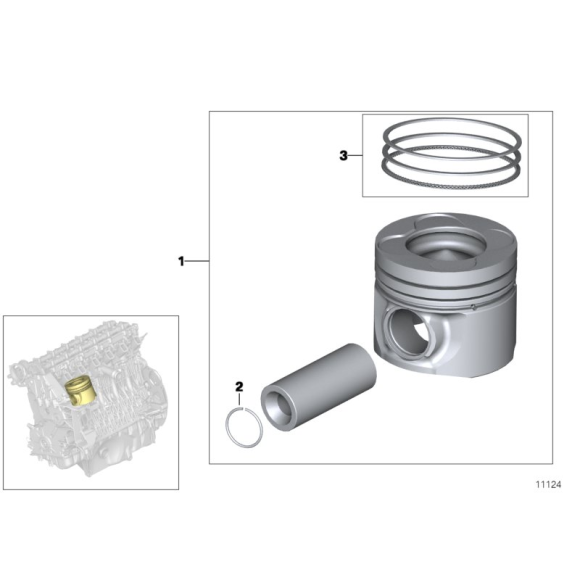 3

1

2

11124