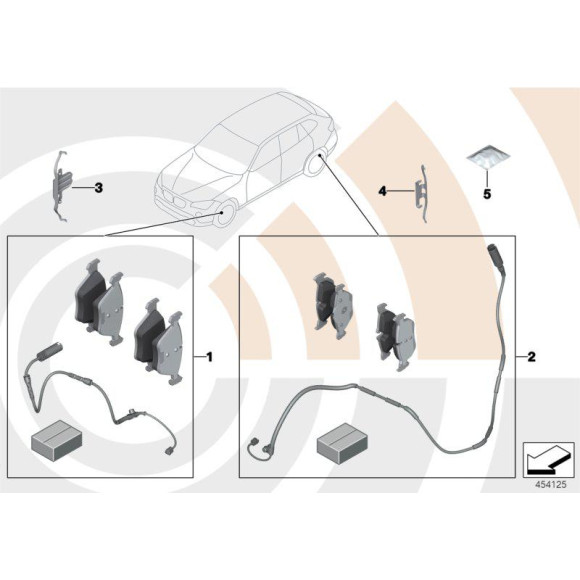 3
4
5
1
2
454125