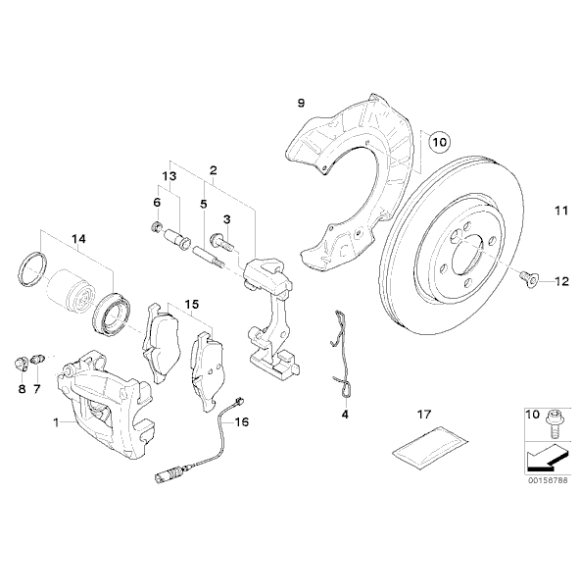 9
10
2
13
6
5
3
11
14
12
15
8
7
1
16
4
17
10
00156788