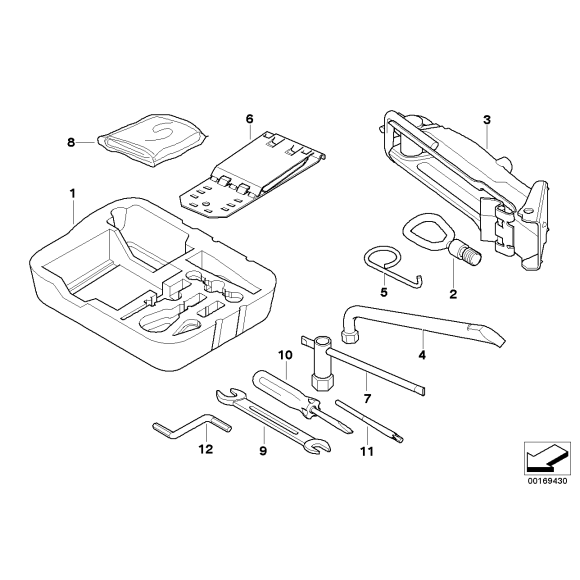 8
6
3
1
5
2
4
10
7
12
9
11
00169430