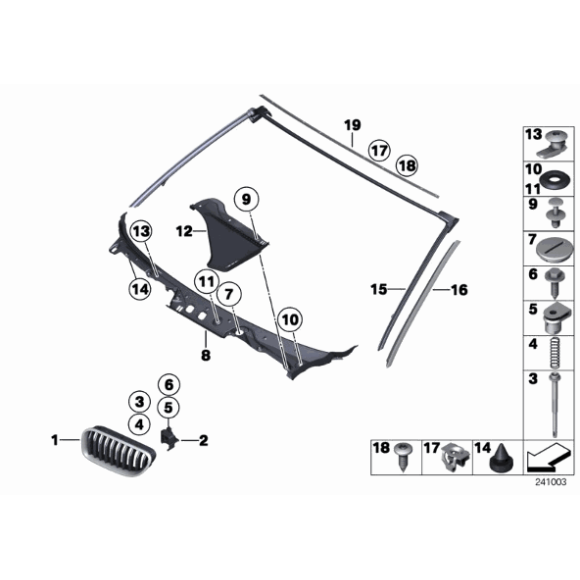 19
17
18
9
12
13
14
11
7
10
8
15
16
6
3
5
4
1
2
13
10
11
9
7
6
5
4
3
18
17
14
241003