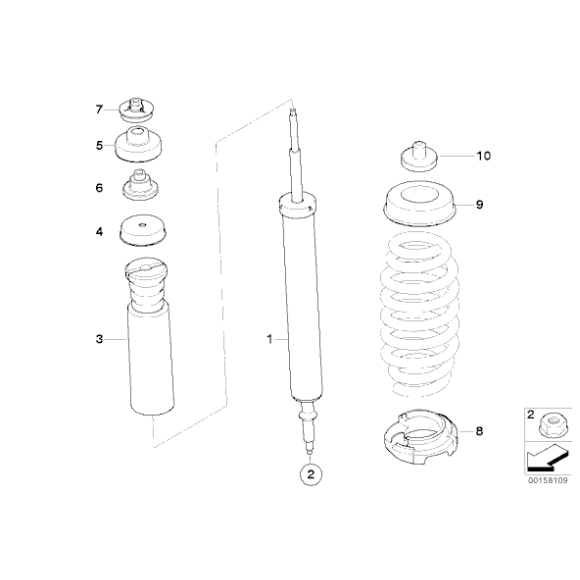 7
5
6
4
3
1
2
10
9
8
2
00158109