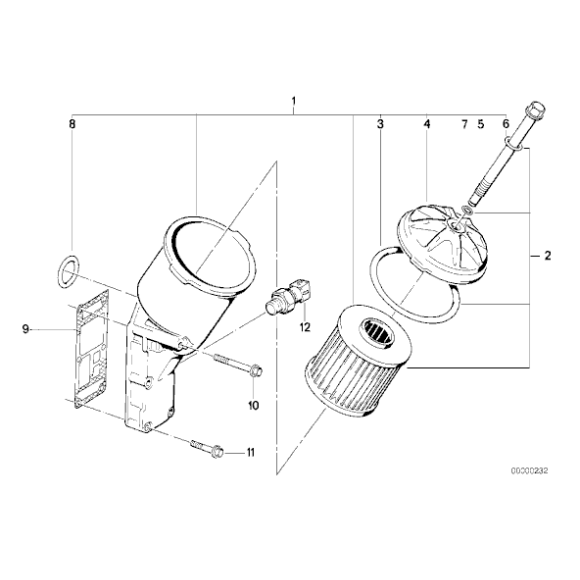 1
8
3
4
7
5
6
2
9
12
10
11
00000232