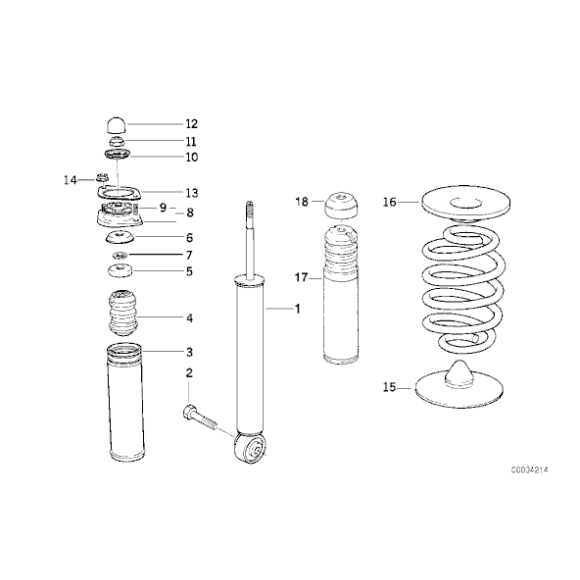 12
11
10
14
13
9
8
6
7
5
4
3
2
1
18
17
16
15
C0034214