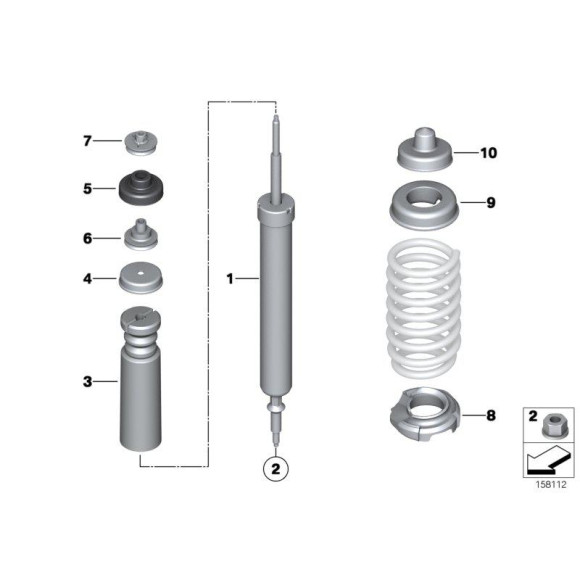 7
5
6
4
3
1
2
10
9
8
2
158112