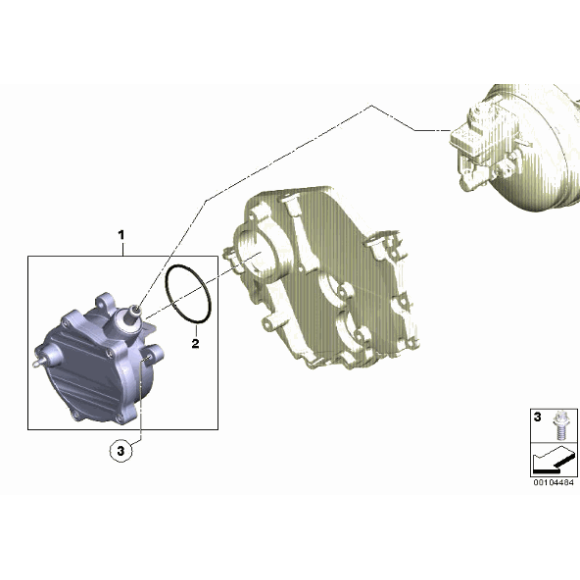 1

2

3

3

00104484