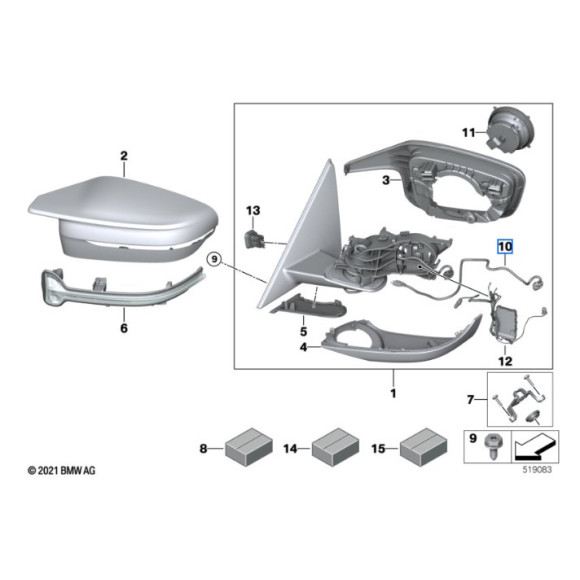 2
11
3
13
10
9
6
5
4
12
1
7
8
14
15
9
© 2021 BMW AG
519083