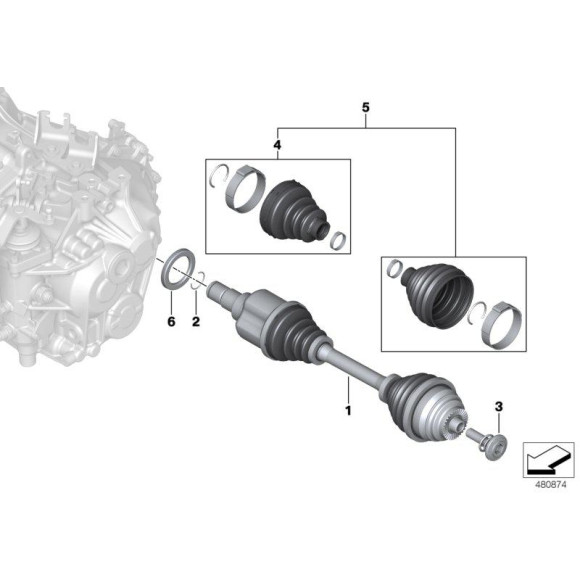 5
4
6
2
1
3
480874