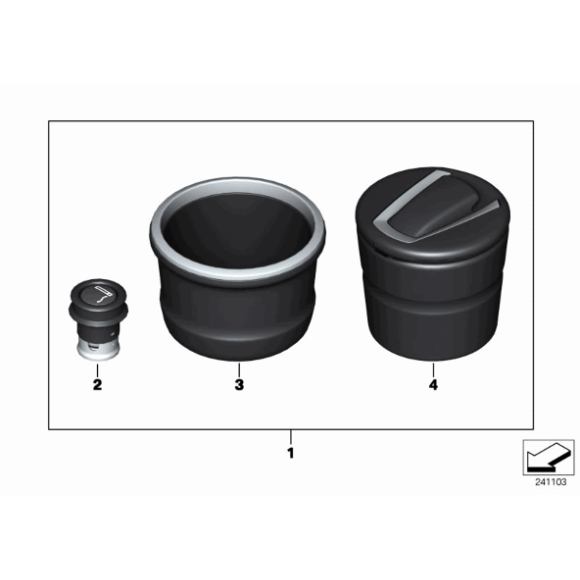 2
3
4
1
241103