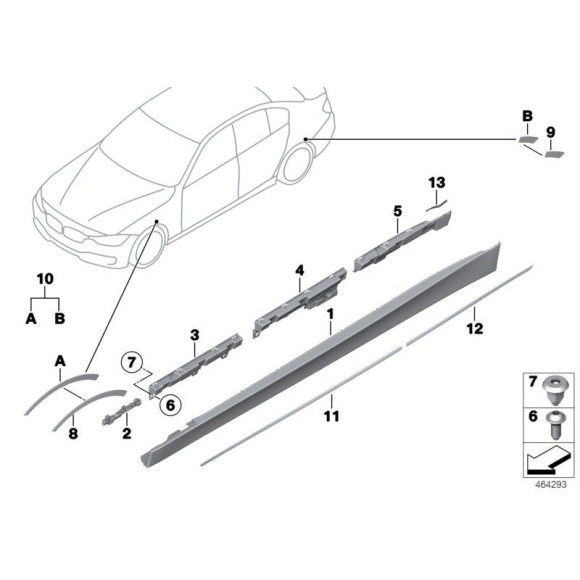 B
9
13
5
4
10
A B
1
12
3
A
7
6
8
2
11
7
6
464293