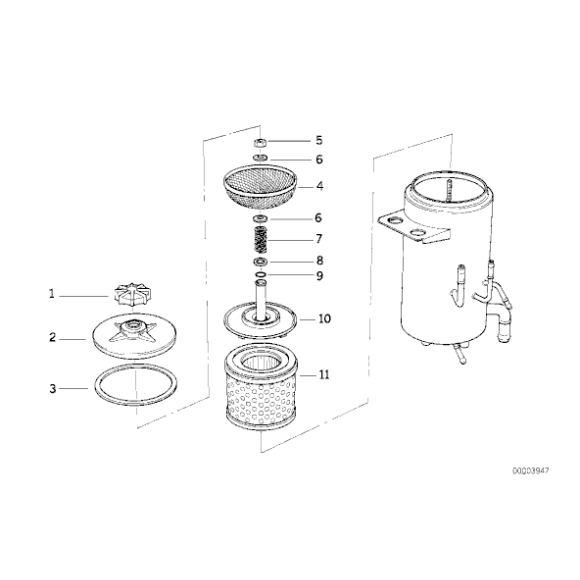 5
6
4
6
7
8
9
1
10
2
11
3

00003947