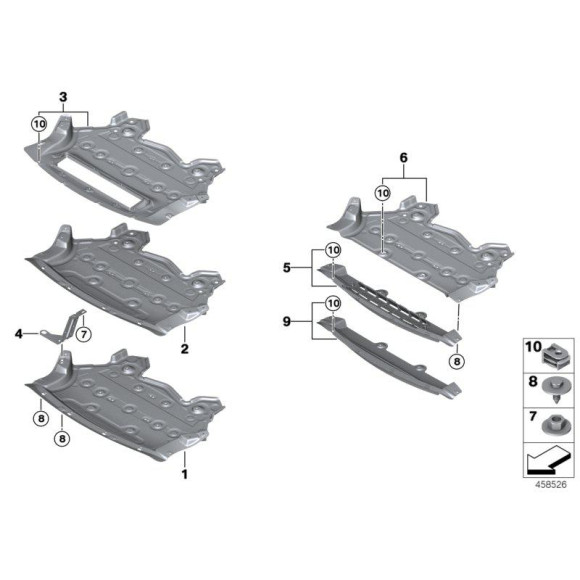 3
10
2
4
7
8
8
1
6
10
5
10
9
10
8
10
8
7
458526