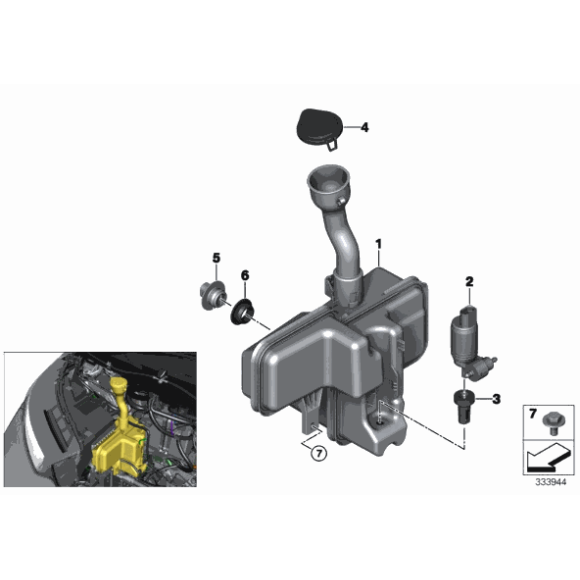 4
1
5
6
2
3
7
7
333944