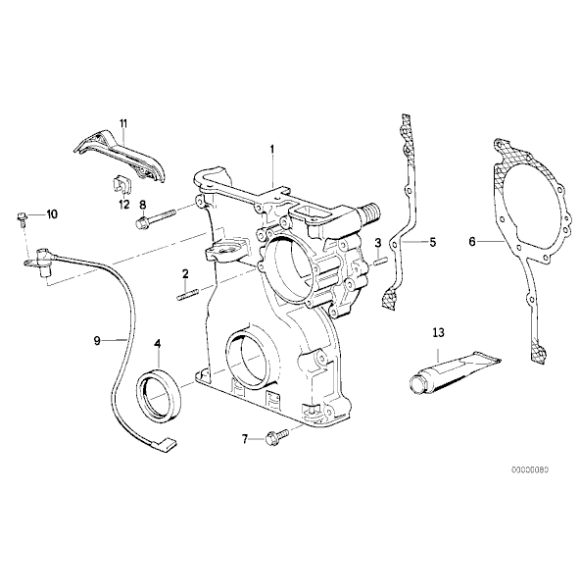 11
1
12
8
10
3
5
6
2
9
4
13
7
00000080