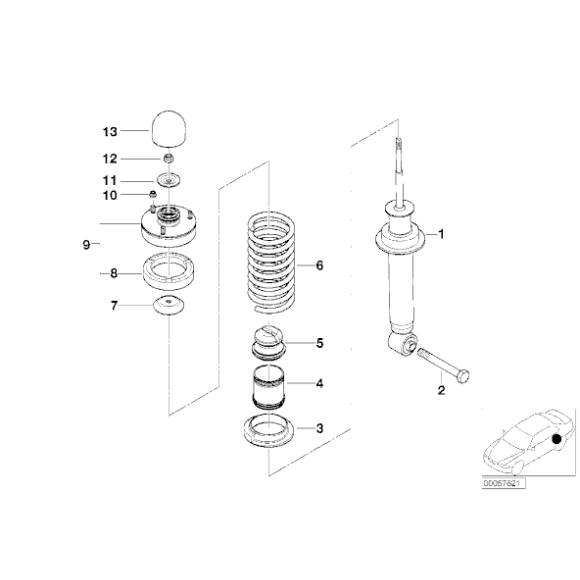 13
12
11
10
9
8
7
6
5
4
3
1
2
00057621