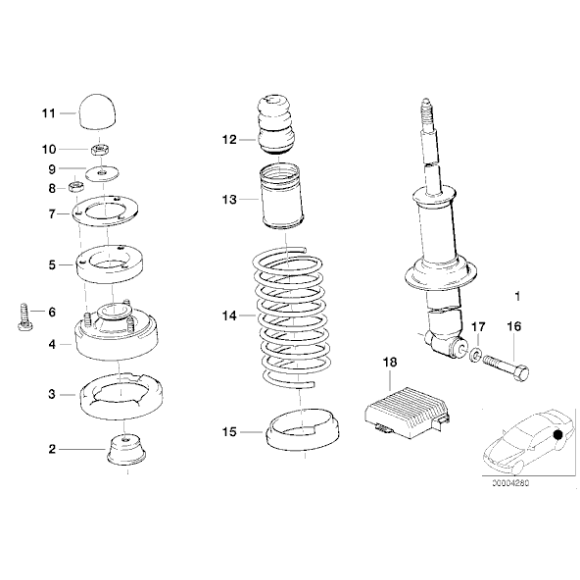 11
10
9
8
7
5
6
4
3
2
12
13
14
15
1
17
16
18
00004280