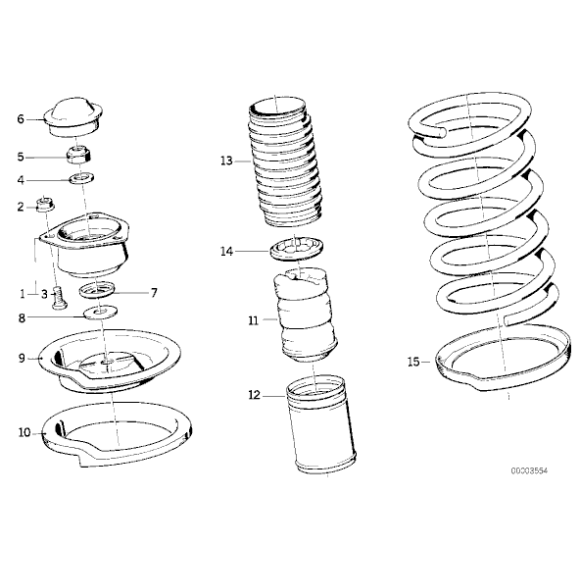 6
5
4
2
1
3
7
8
9
10
13
14
11
12
15
00003554