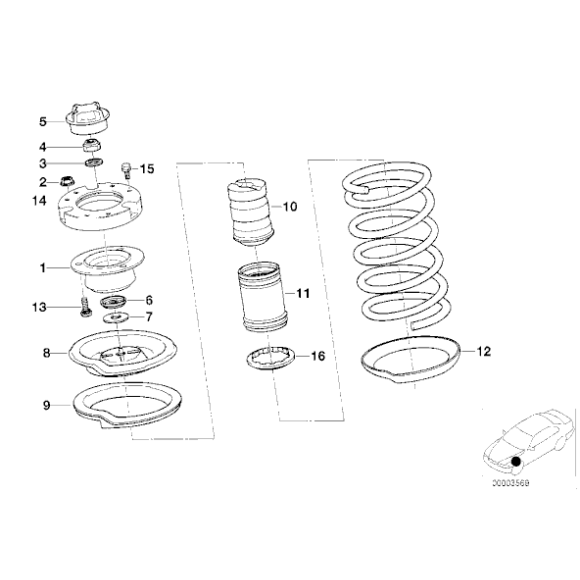 5
4
3
15
2
14
10
1
11
13
6
7
8
16
12
9
00003569