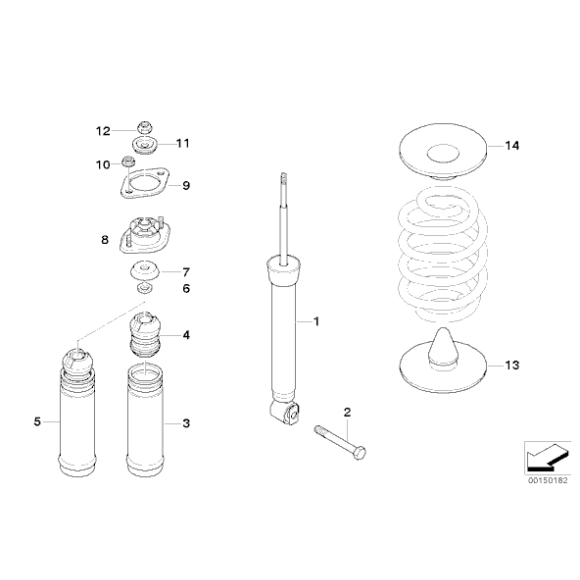 12
11
10
9
8
7
6
4
5
3
1
2
14
13
00150182