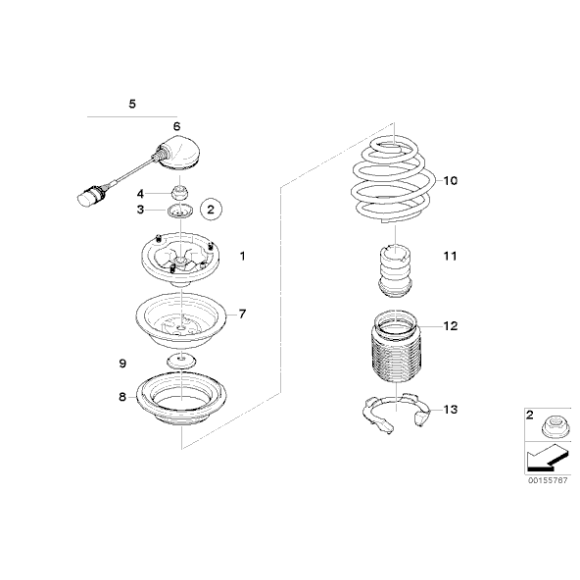 5
6
4
3
2
1
7
9
8
10
11
12
13
2
00155787