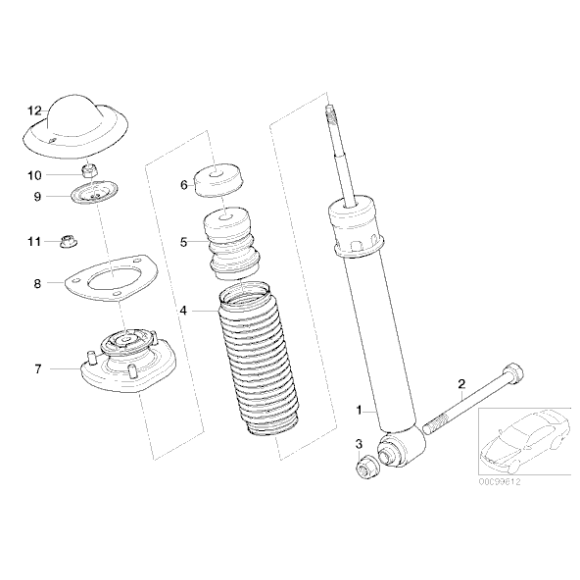 12
10
9
11
8
7
6
5
4
1
2
3
00C99612