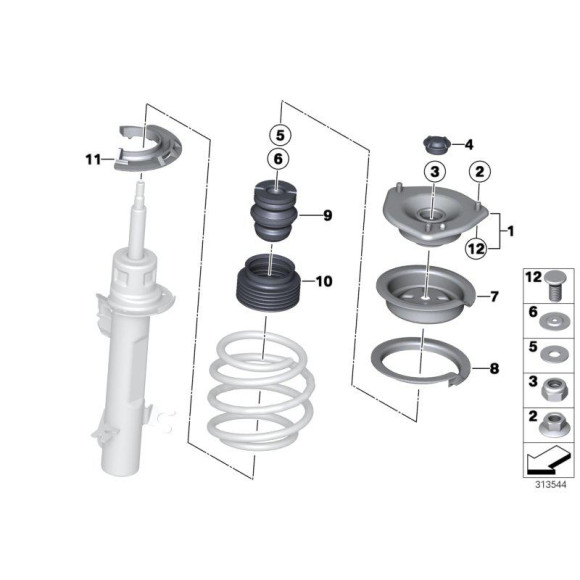 11
5
6
9
10
4
3
2
1
12
7
8
12
6
5
3
2
313544