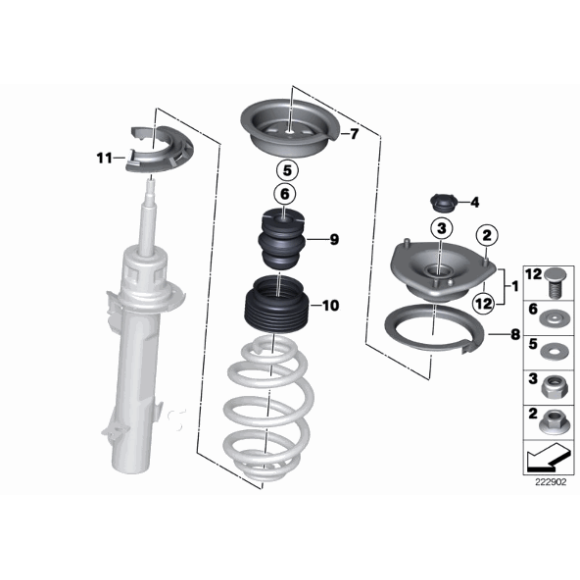 11
7
5
6
9
10
4
3
2
1
12
8
12
6
5
3
2
222902