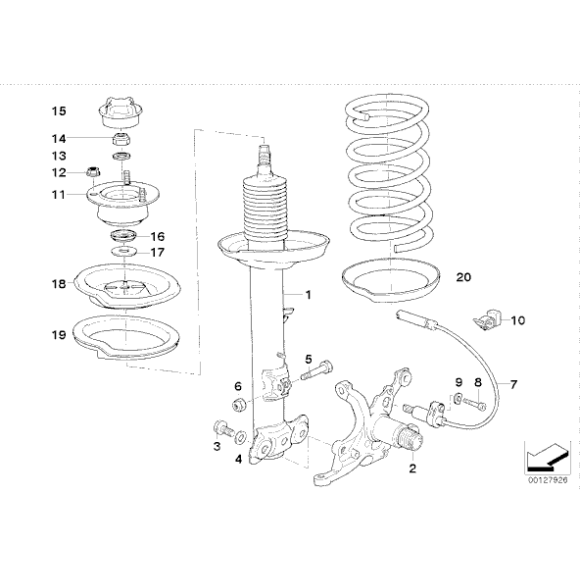 15
14
13
12
11
16
17
18
19
1
20
10
5
6
9
8
7
3
4
2
00127926