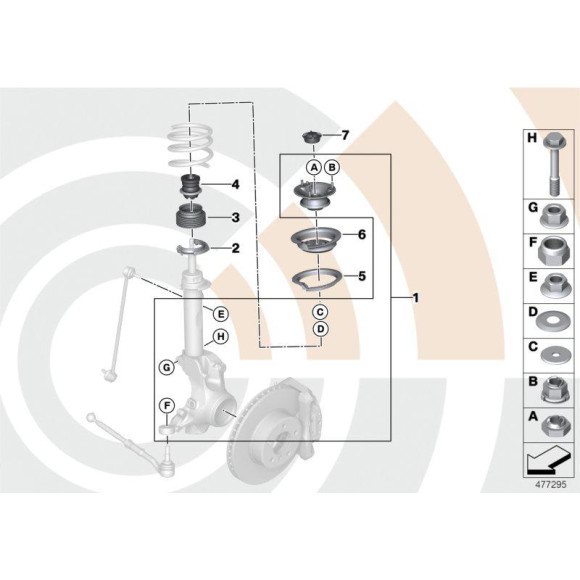 7
A
B
4
3
6
2
5
1
C
D
E
H
G
F
H
G
F
E
D
C
B
A
477295