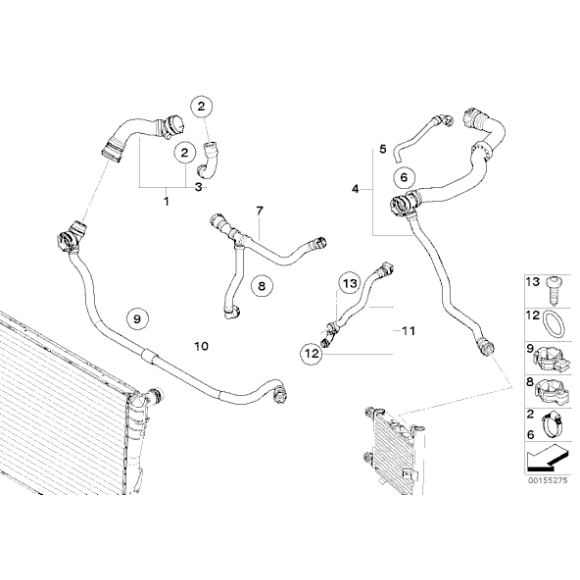 2
2
3
1
5
6
4
7
8
9
10
13
11
12
13
12
9
8
2
6
00155275