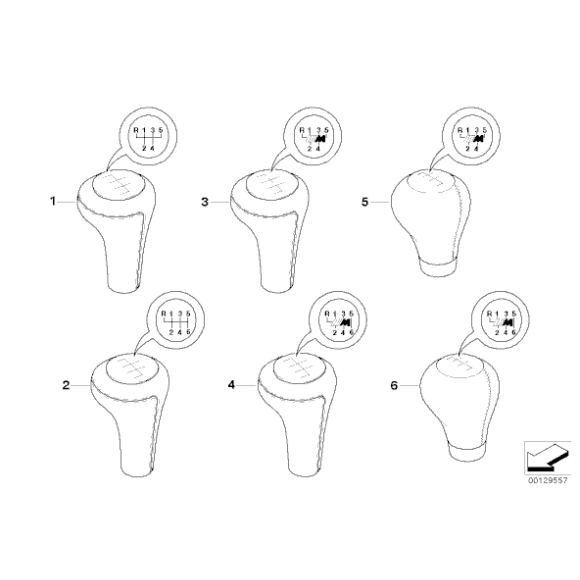 R 1 3 5
2 4

1

R 1 3 5
M
2 4

3

R 1 3 5
M
2 4

5

R 1 3 5
2 4 6

2

R 1 3 5
M
2 4 6

4

R 1 3 5
M
2 4 6

6

00129557