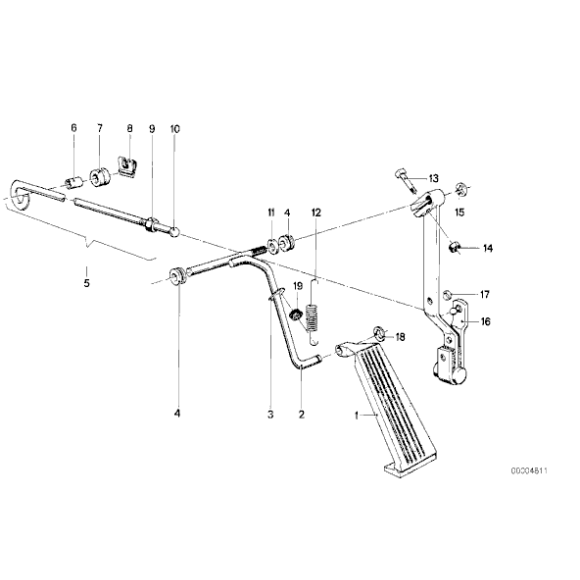 6
7
8
9
10
13
15
11
4
12
14
5
19
17
16
18
4
3
2
1
00004811