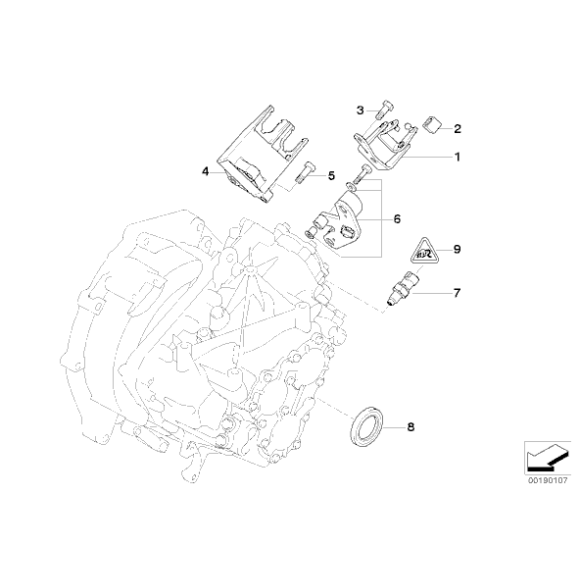 3
2
1
4
5
6
9
7
8
00190107