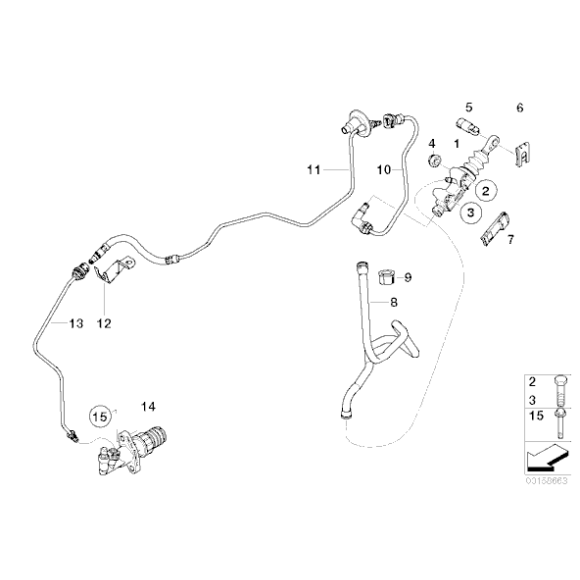 5
6
4
1
11
10
2
3
7
9
8
13
12
15
14
2
3
15
03158663