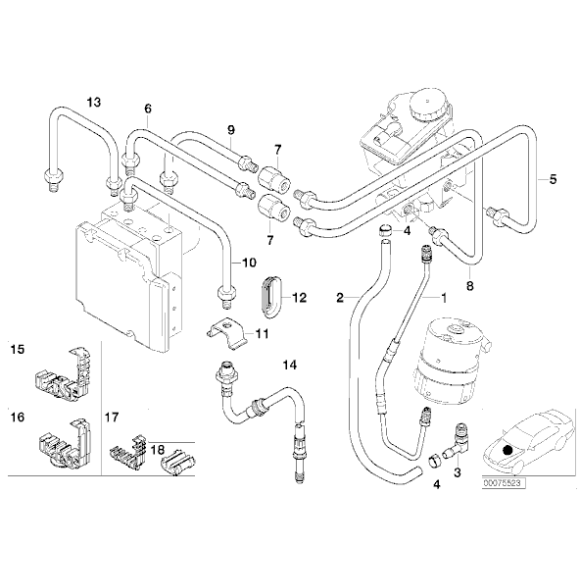 13
6
9
7
5
7
4
10
8
12
2
1
11
15
14
16
17
18
3
4
00075523