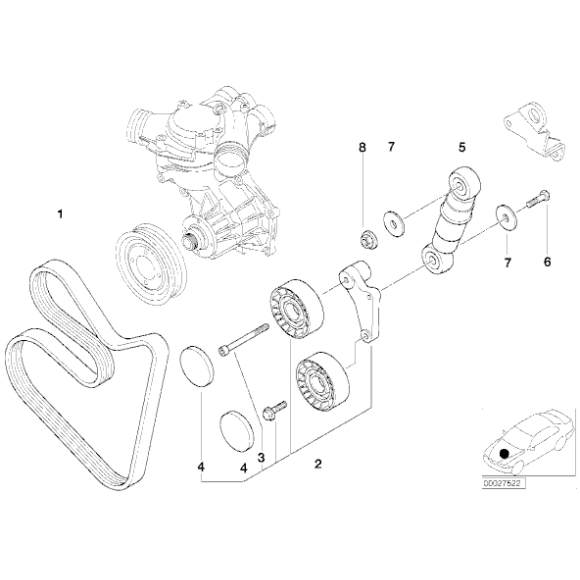 8
7
5
1
7
6
4
4
3
2
00027522