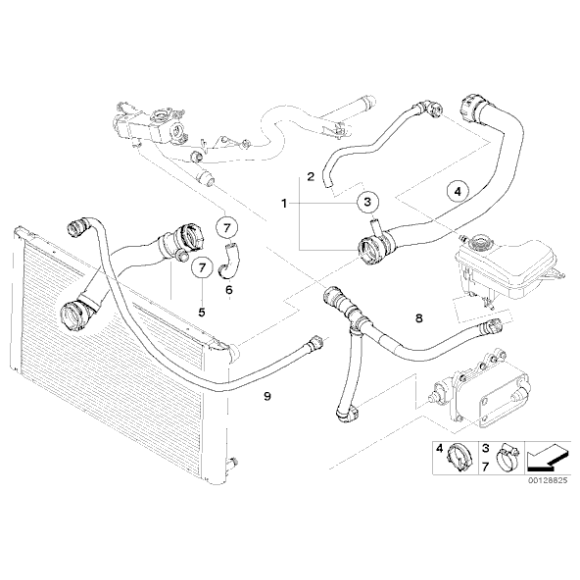 2
1
3
4
7
7
6
5
8
9
4
3
7
00128825