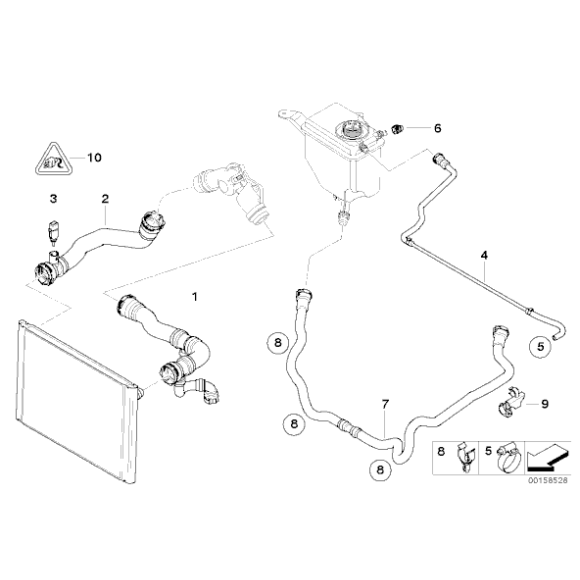 6
10
3
2
4
1
8
5
7
9
8
8
8
5
00158528