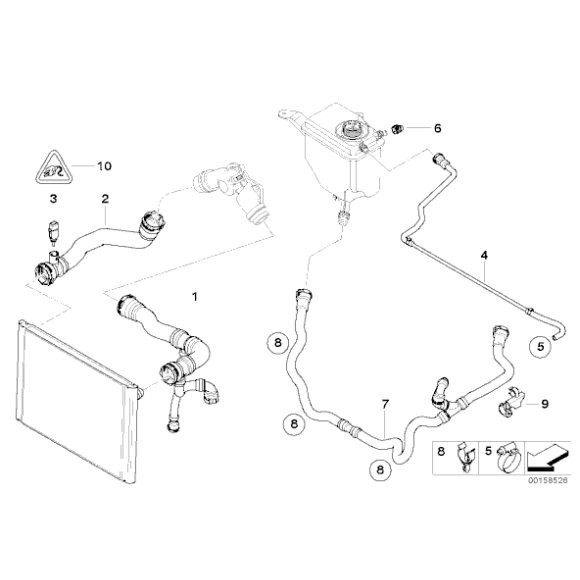 6
10
3
2
4
1
8
5
9
7
8
8
8
5
00158526