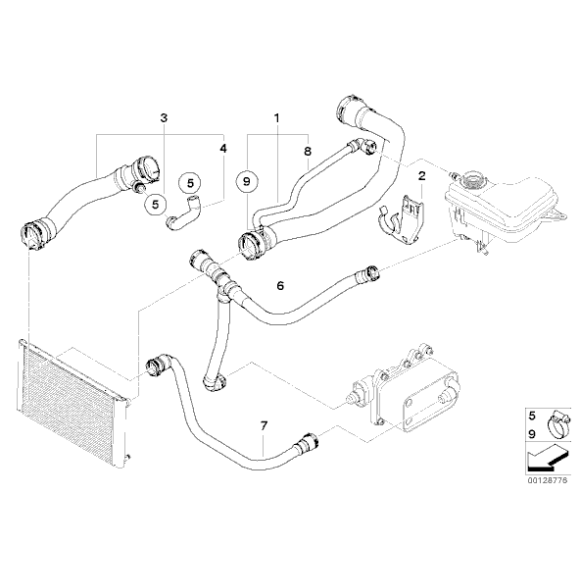 3
1
4
8
5
9
2
5
6
7
5
9
00128776