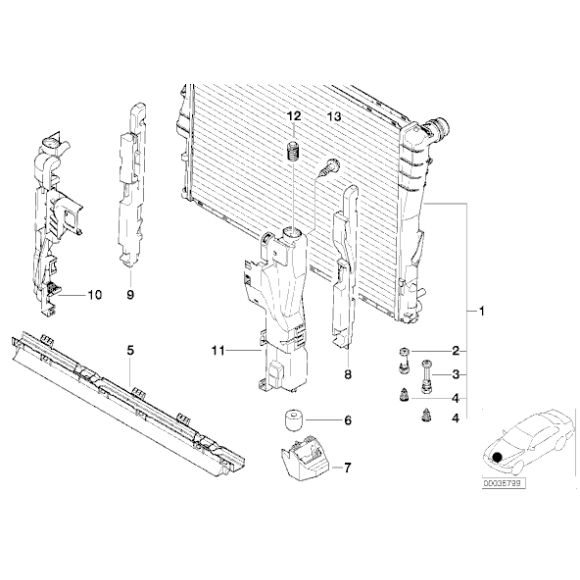 12
13
10
9
1
5
11
8
2
3
4
4
6
7
00035799