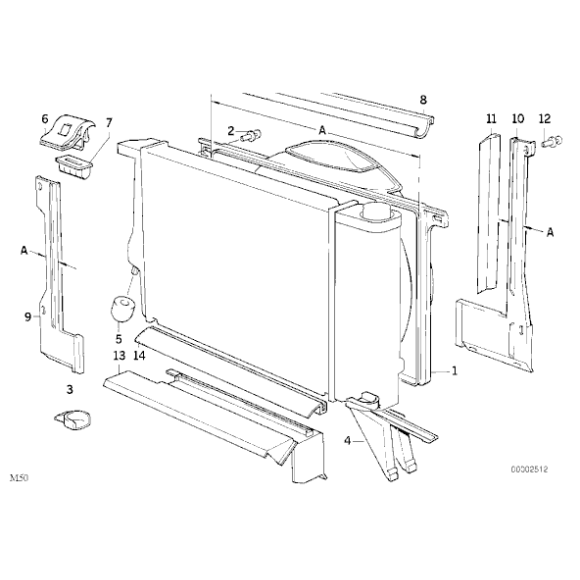 8
6
7
2
A
11
10
12
A
A
9
5
13
14
1
3
4
M50
00002512