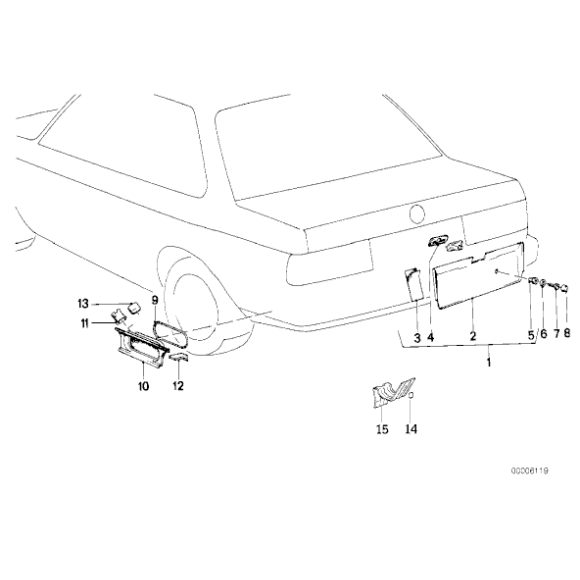 13
9
11
10
12
3
4
2
5
6
7
8
1
15
14
00006119