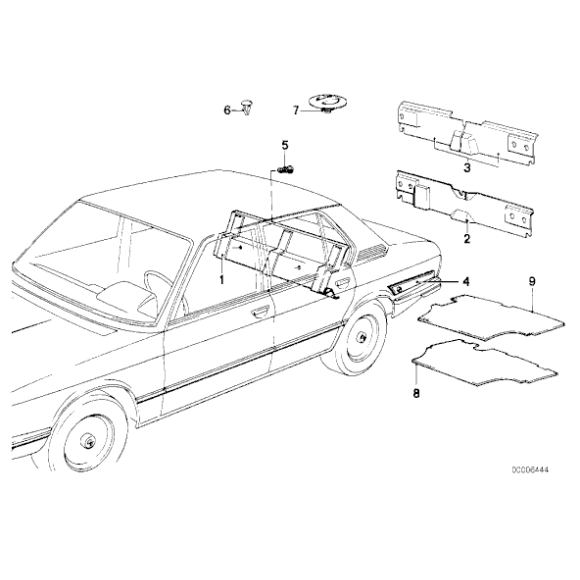 6
7
5
3
2
1
4
9
8
0C006444