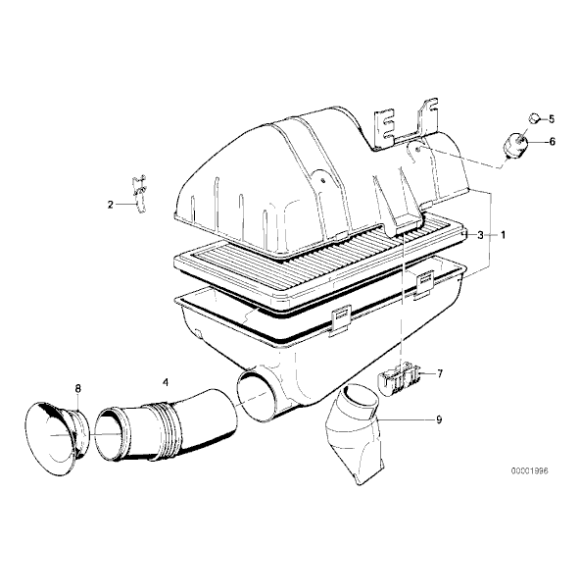 5
6
2
3
1
7
8
4
9
00001996