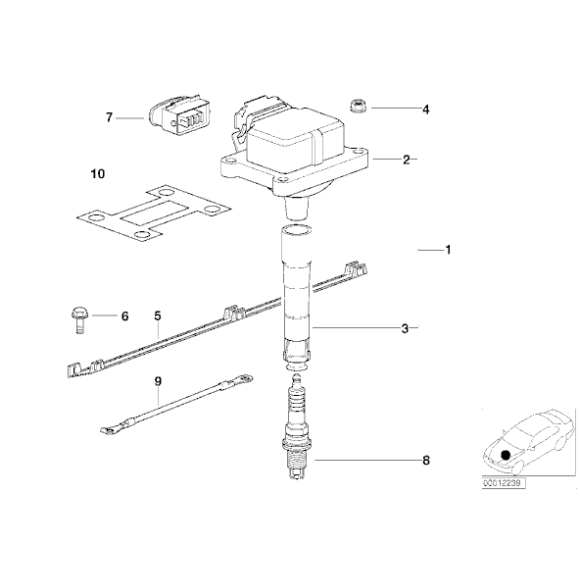 7
4
2
10
1
6
5
3
9
8
00012239