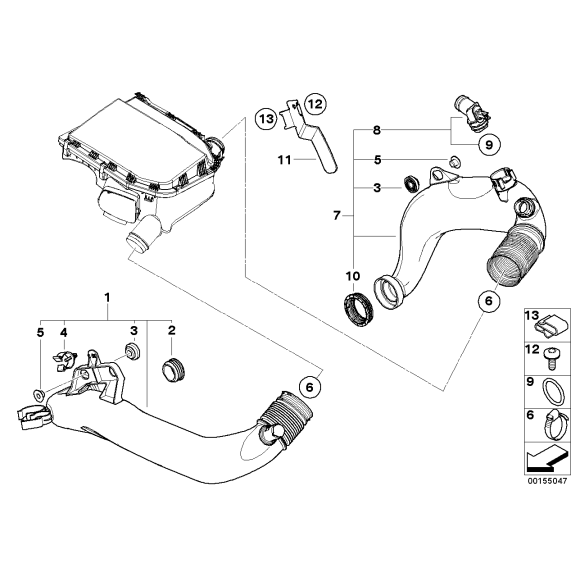 13
12
11
8
9
5
3
7
10
6
1
5
4
3
2
6
13
12
9
6
00155047