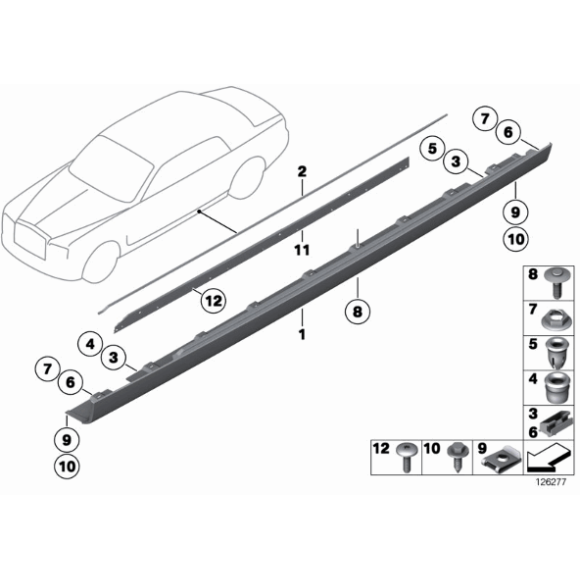 7
6
5
3
2
9
10
11
12
8
1
4
3
7
6
9
10
8
7
5
4
3
6
12
10
9
126277