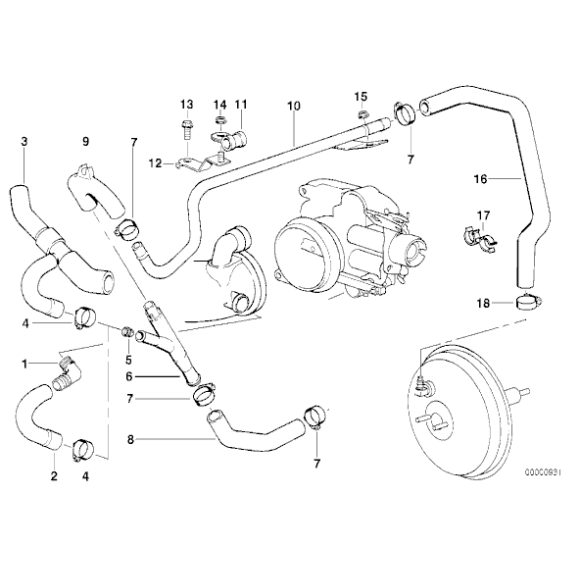 13
14
11
10
15
3
9
7
12
7
16
17
18
4
5
1
6
7
8
7
2
4
00000931